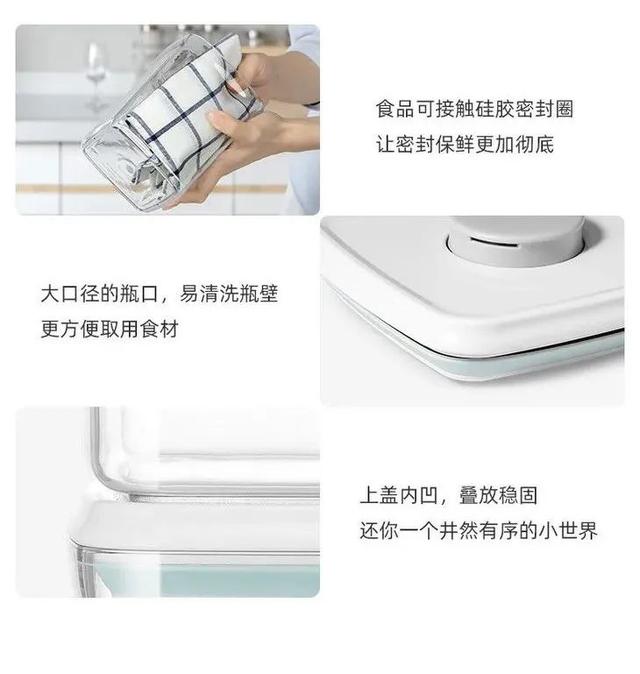 食品可接触硅胶密封圈
让密封保鲜更加彻底

大口径的瓶口，易清洗瓶壁
更方便取用食材

上盖内凹，叠放稳固
还你一个井然有序的小世界