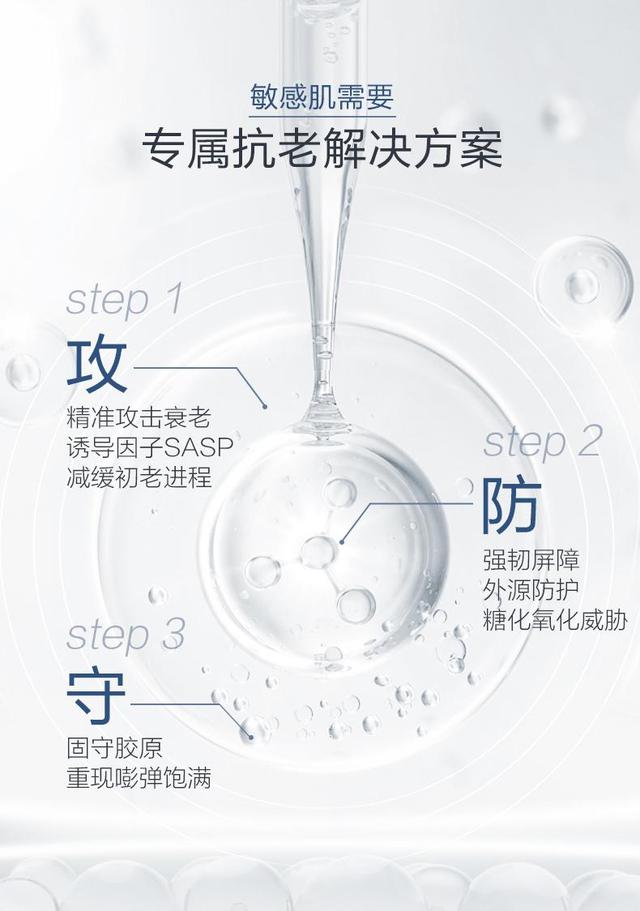 敏感肌需要

专属抗老解决方案

step 1

攻

精准攻击衰老
诱导因子SASP
减缓初老进程

step 2

防

强韧屏障
外源防护
糖化氧化威胁

step 3

守

固守胶原
重现嘭弹饱满