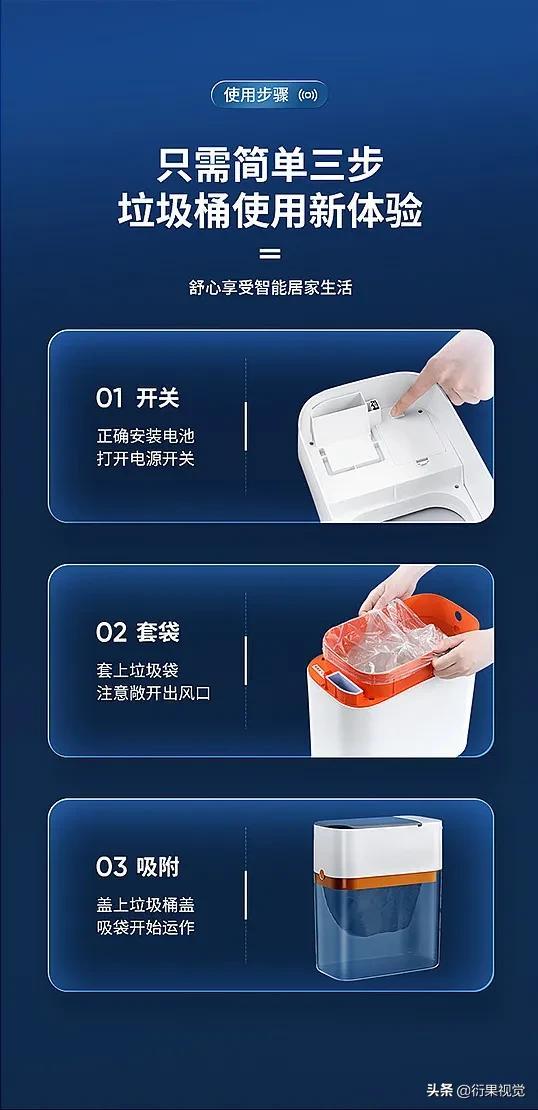 使用步骤

只需简单三步
垃圾桶使用新体验

舒心享受智能居家生活

01 开关

正确安装电池
打开电源开关

02 套袋

套上垃圾袋
注意敞开出风口

03 吸附

盖上垃圾桶盖
吸袋开始运作

头条 @衍果视觉