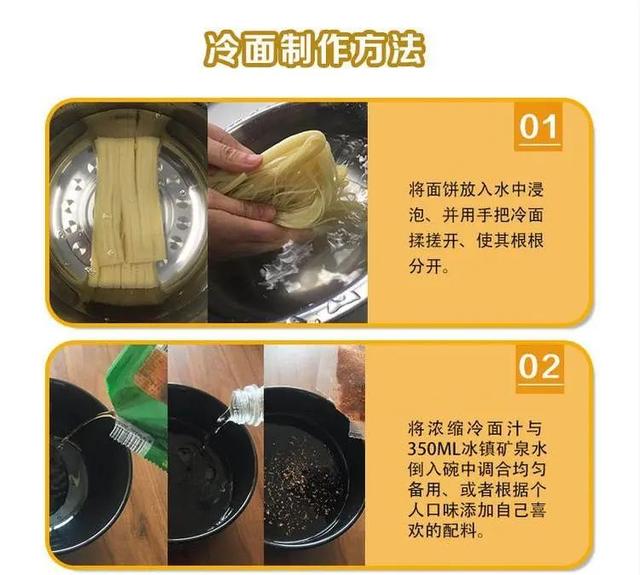 冷面制作方法

01

将面饼放入水中浸泡、并用手把冷面揉搓开、使其根根分开。

02

将浓缩冷面汁与350ML冰镇矿泉水倒入碗中调合均匀备用、或者根据个人口味添加自己喜欢的配料。